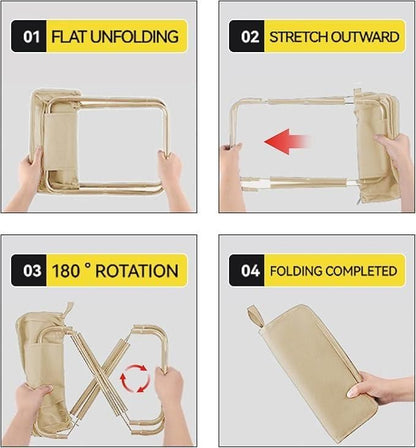 01 FLAT UNFOLDING

02 STRETCH OUTWARD

03 180 ° ROTATION

04 FOLDING COMPLETED